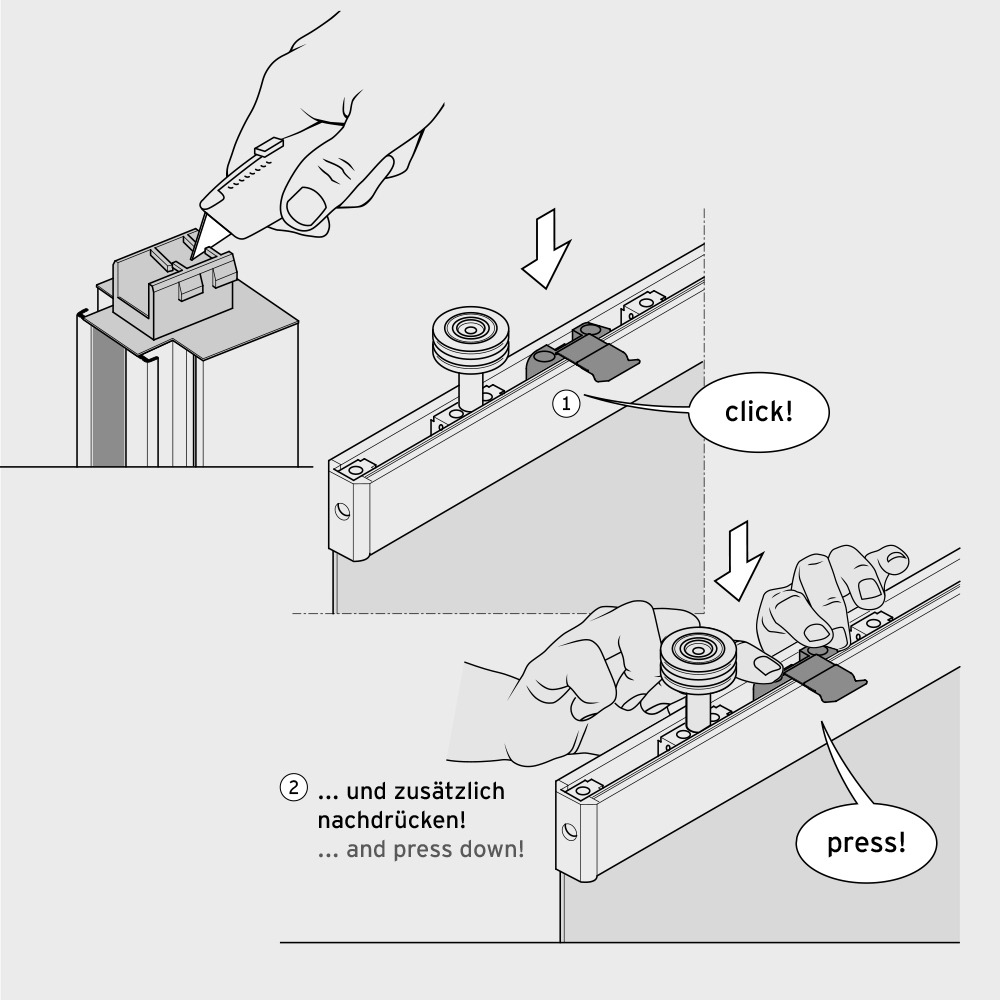 1

click!

2 ... und zusätzlich nachdrücken!
... and press down!

press!